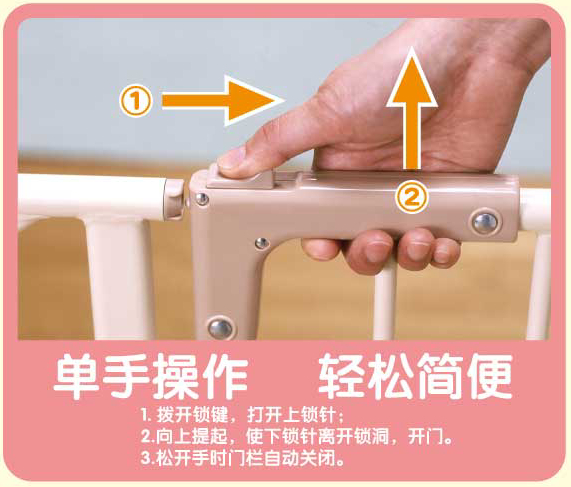 ①

②

单手操作　　轻松简便

1. 拨开锁键，打开上锁针；
2.向上提起，使下锁针离开锁洞，开门。
3.松开手时门栏自动关闭。