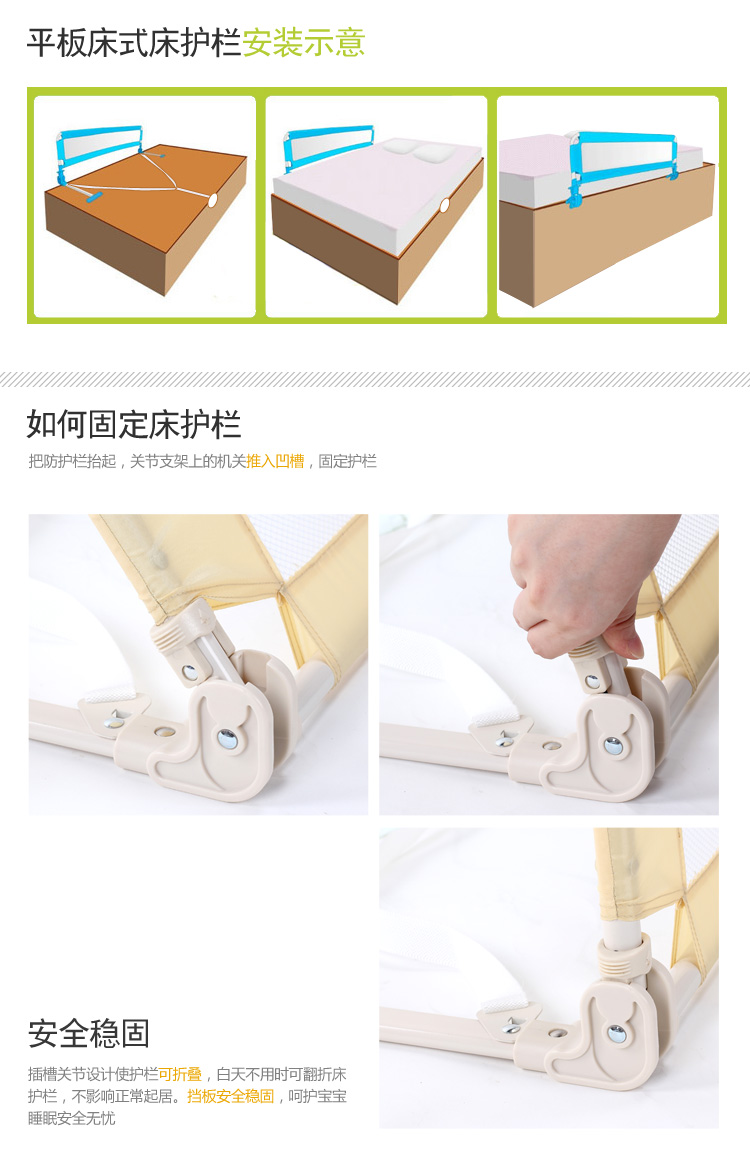 平板床式床护栏安装示意

如何固定床护栏

把防护栏抬起，关节支架上的机关推入凹槽，固定护栏

安全稳固

插槽关节设计使护栏可折叠，白天不用时可翻折床护栏，不影响正常起居。挡板安全稳固，呵护宝宝睡眠安全无忧