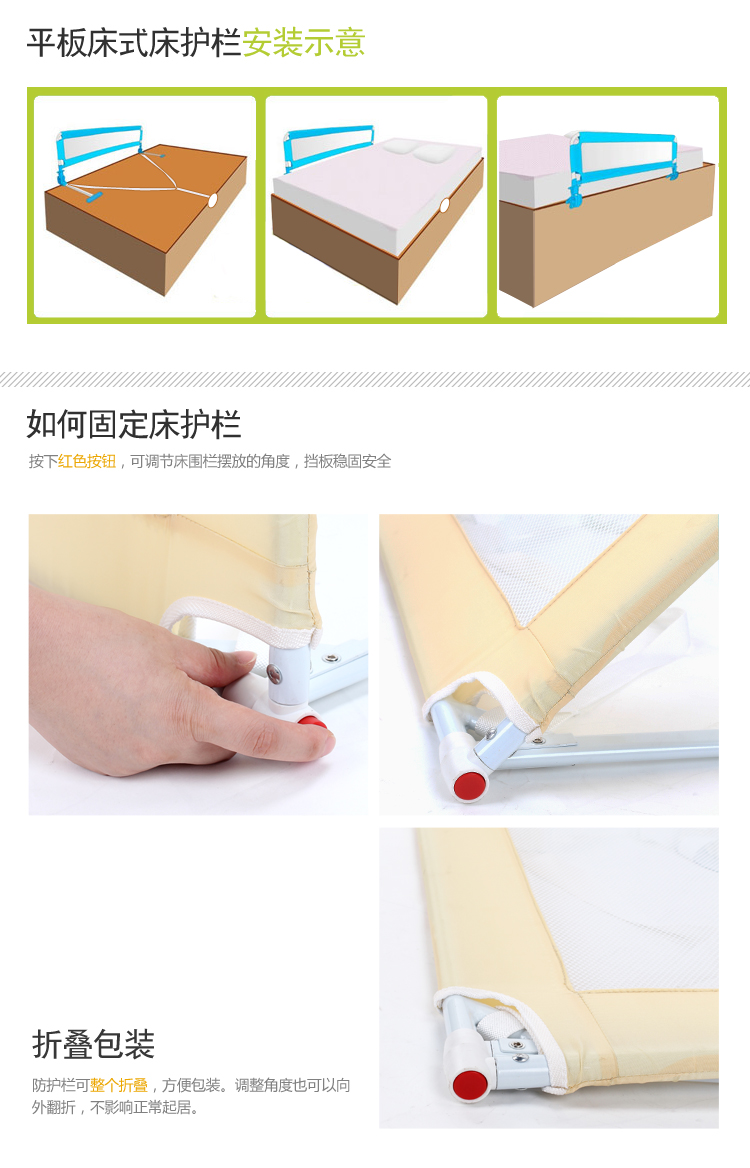 平板床式床护栏安装示意

如何固定床护栏

按下红色按钮，可调节床围栏摆放的角度，挡板稳固安全

折叠包装

防护栏可整个折叠，方便包装。调整角度也可以向外翻折，不影响正常起居。