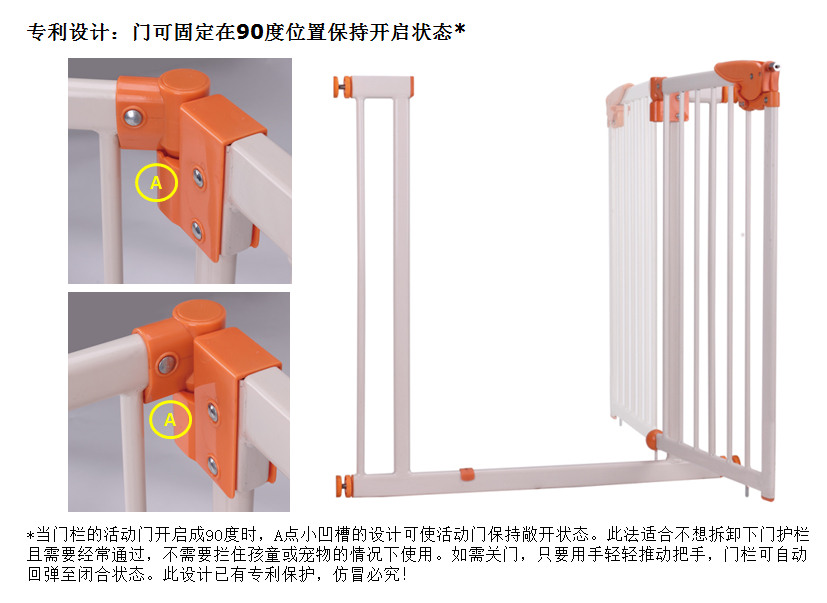 专利设计：门可固定在90度位置保持开启状态*

A

A

*当门栏的活动门开启成90度时，A点小凹槽的设计可使活动门保持敞开状态。此法适合不想拆卸下门护栏且需要经常通过，不需要拦住孩童或宠物的情况下使用。如需关门，只要用手轻轻推动把手，门栏可自动回弹至闭合状态。此设计已有专利保护，仿冒必究!