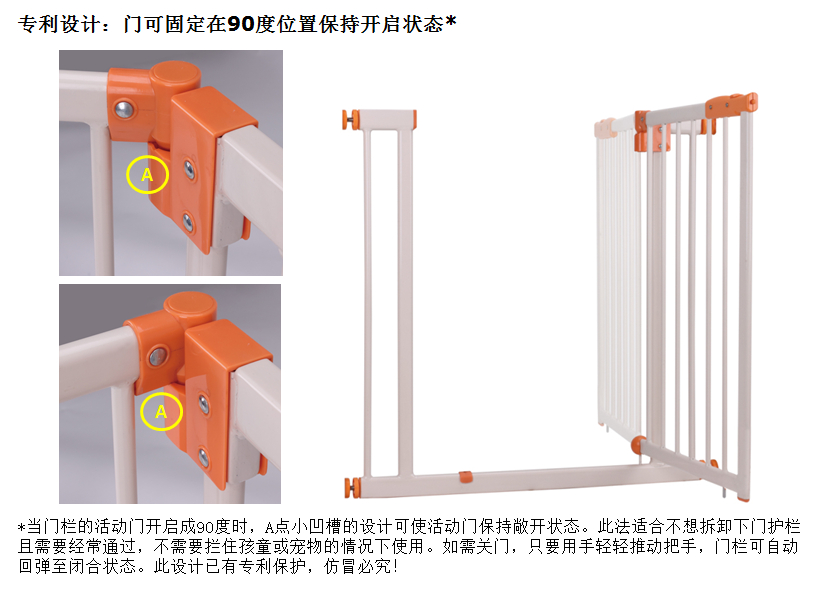 专利设计：门可固定在90度位置保持开启状态*

A

A

*当门栏的活动门开启成90度时，A点小凹槽的设计可使活动门保持敞开状态。此法适合不想拆卸下门护栏且需要经常通过，不需要拦住孩童或宠物的情况下使用。如需关门，只要用手轻轻推动把手，门栏可自动回弹至闭合状态。此设计已有专利保护，仿冒必究！